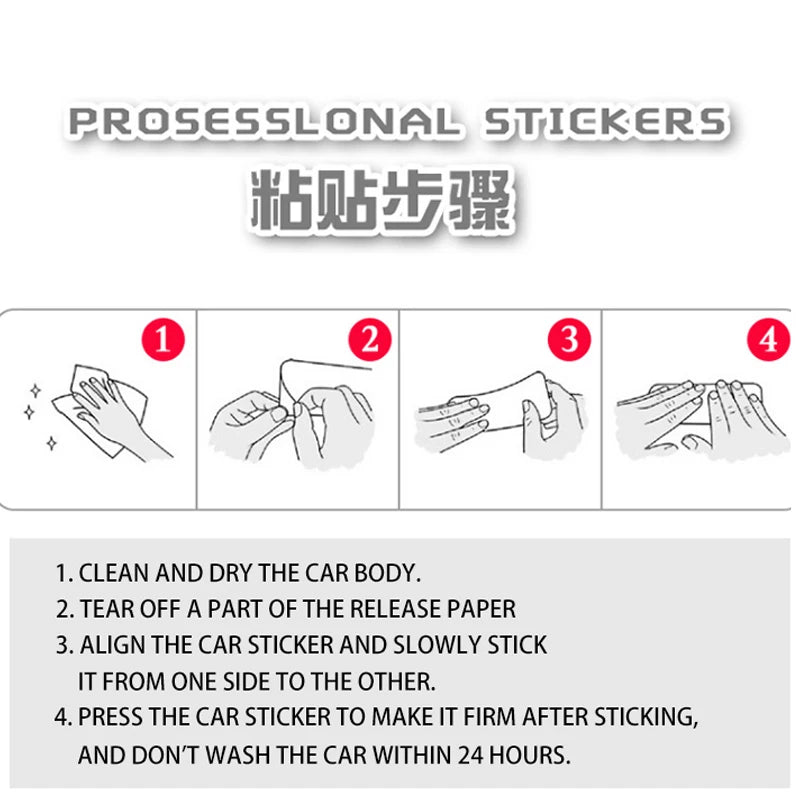 PROSESSLONAL STICKERS
粘贴步骤

1

2

3

4

1. CLEAN AND DRY THE CAR BODY.
2. TEAR OFF A PART OF THE RELEASE PAPER
3. ALIGN THE CAR STICKER AND SLOWLY STICK IT FROM ONE SIDE TO THE OTHER.
4. PRESS THE CAR STICKER TO MAKE IT FIRM AFTER STICKING, AND DON'T WASH THE CAR WITHIN 24 HOURS.